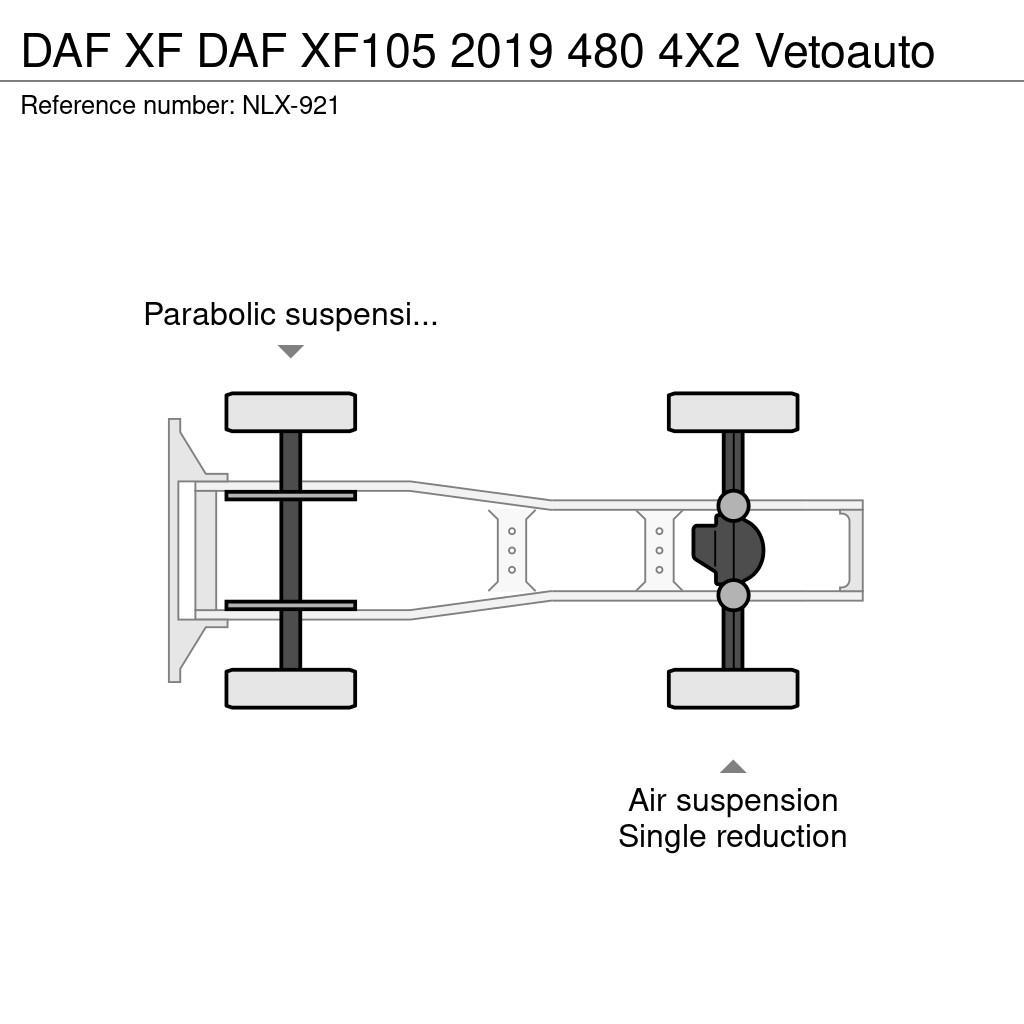 DAF XF DAF XF105 2019 480 4X2 Vetoauto

Reference number: NLX-921

Parabolic suspensi...

Air suspension
Single reduction